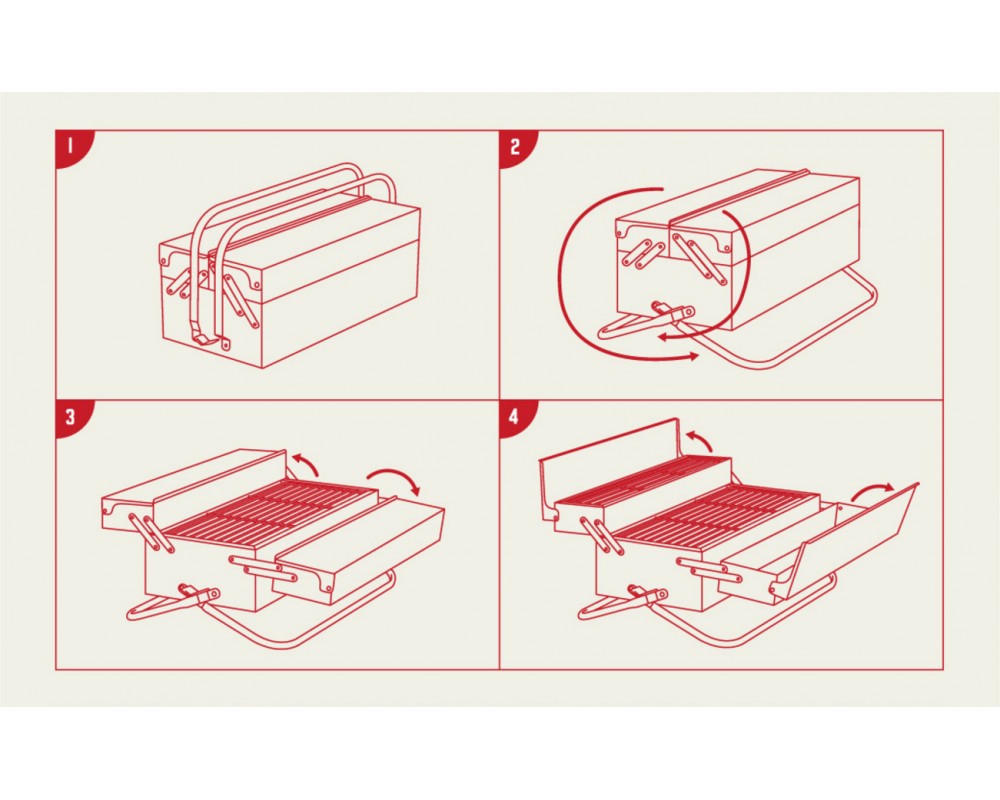 1

2

3

4